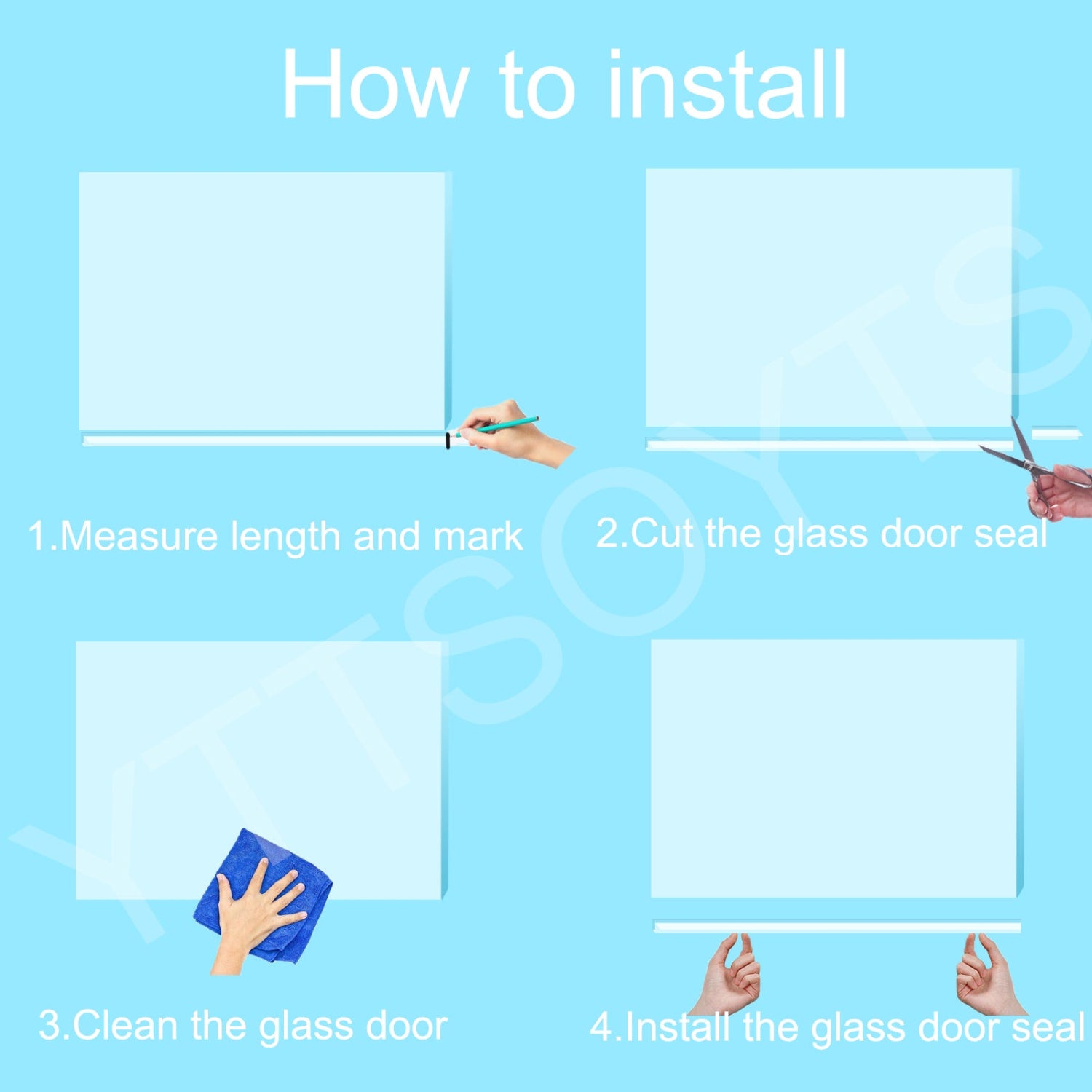 How to install

1.Measure length and mark

2.Cut the glass door seal

3.Clean the glass door

4.Install the glass door seal

YTTSOYTS