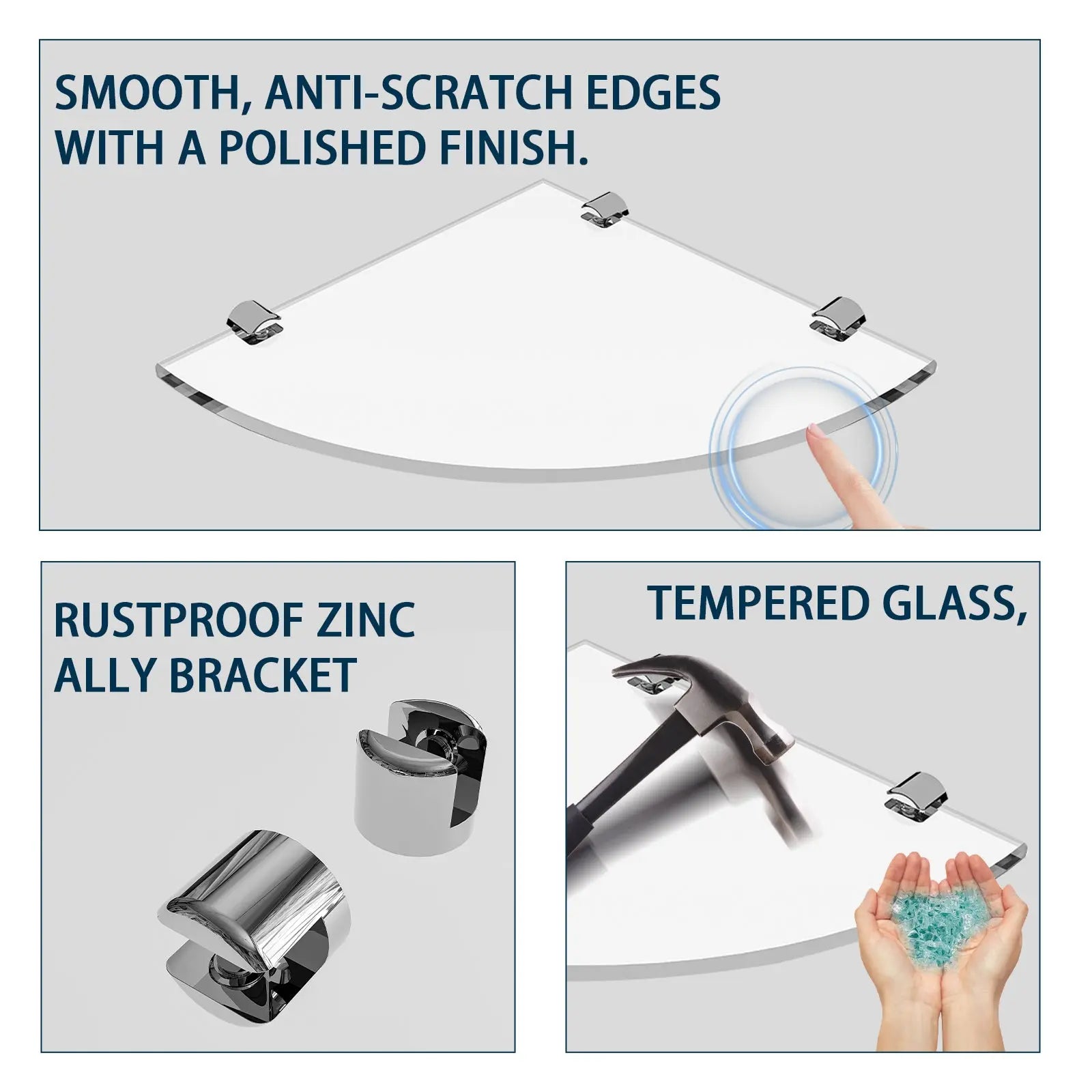 SMOOTH, ANTI-SCRATCH EDGES WITH A POLISHED FINISH.

RUSTPROOF ZINC ALLY BRACKET

TEMPERED GLASS,